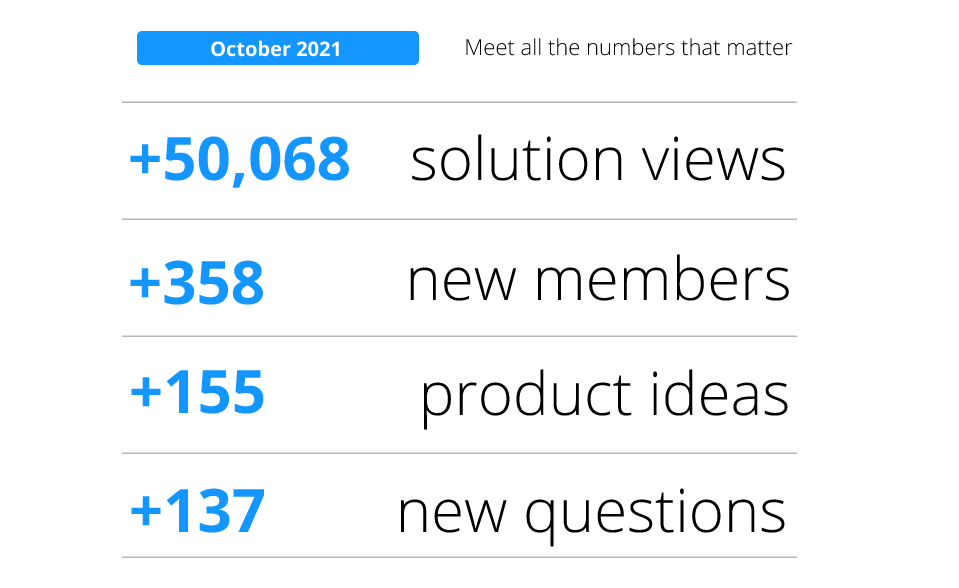 October 2021

Meet all the numbers that matter

+50,068 solution views

+358 new members

+155 product ideas

+137 new questions