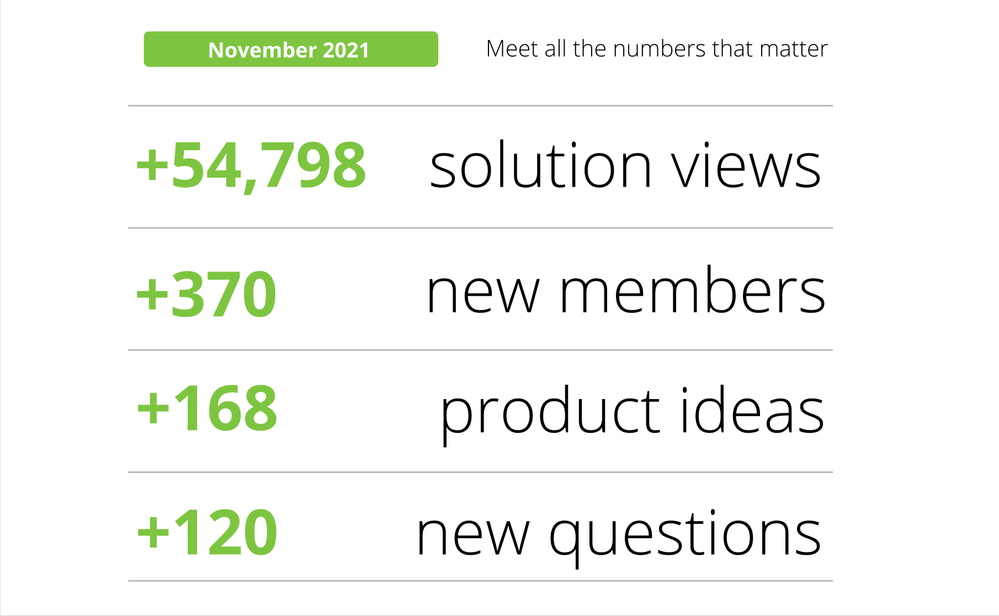 November 2021

Meet all the numbers that matter

+54,798 solution views

+370 new members

+168 product ideas

+120 new questions